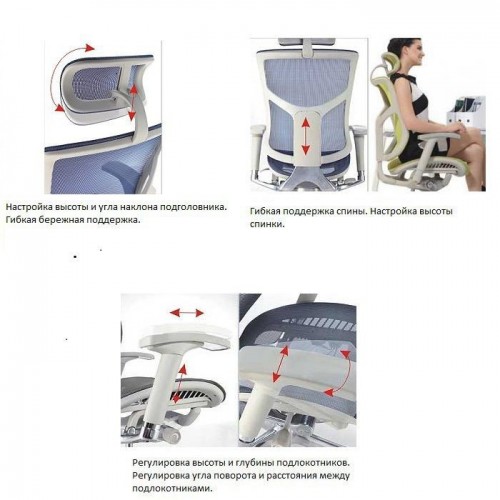 Настройка высоты и угла наклона подголовника. Гибкая бережная поддержка.

Гибкая поддержка спины. Настройка высоты спинки.

Регулировка высоты и глубины подлокотников. Регулировка угла поворота и расстояния между подлокотниками.