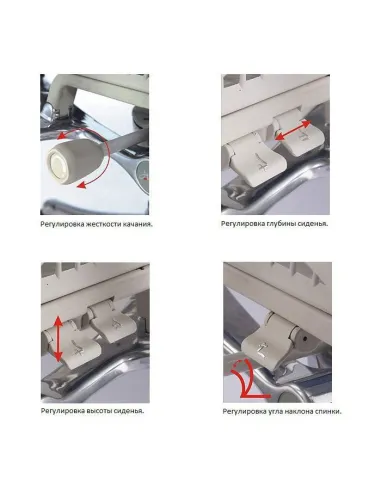 Регулировка жесткости качания.

Регулировка глубины сиденья.

Регулировка высоты сиденья.

Регулировка угла наклона спинки.