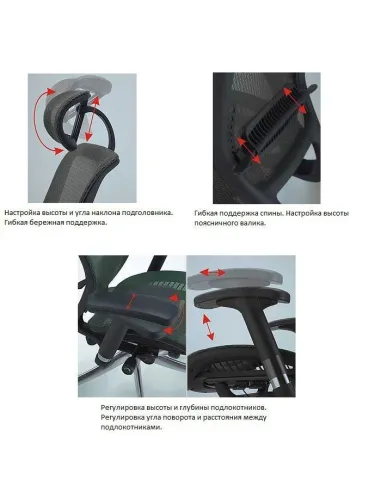 Настройка высоты и угла наклона подголовника. Гибкая бережная поддержка.

Гибкая поддержка спины. Настройка высоты поясничного валика.

Регулировка высоты и глубины подлокотников. Регулировка угла поворота и расстояния между подлокотниками.