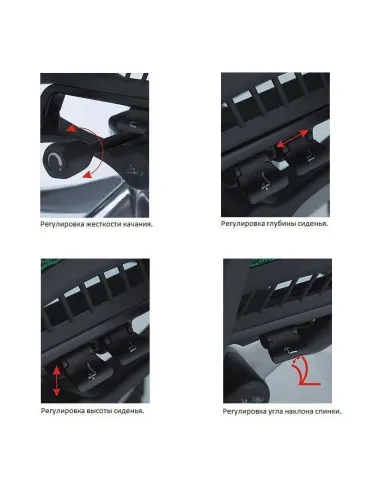 Регулировка жесткости качания.

Регулировка глубины сиденья.

Регулировка высоты сиденья.

Регулировка угла наклона спинки.