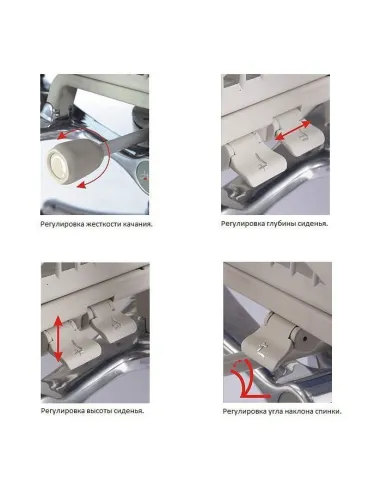 Регулировка жесткости качания.

Регулировка глубины сиденья.

Регулировка высоты сиденья.

Регулировка угла наклона спинки.