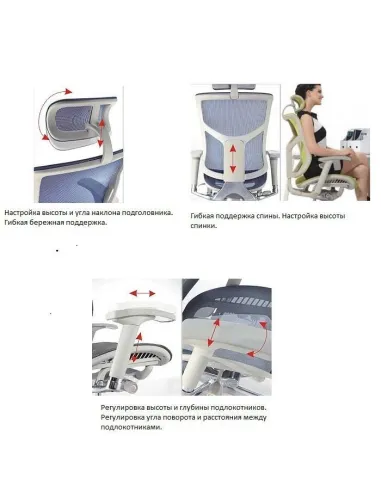 Настройка высоты и угла наклона подголовника. Гибкая бережная поддержка.

Гибкая поддержка спины. Настройка высоты спинки.

Регулировка высоты и глубины подлокотников. Регулировка угла поворота и расстояния между подлокотниками.