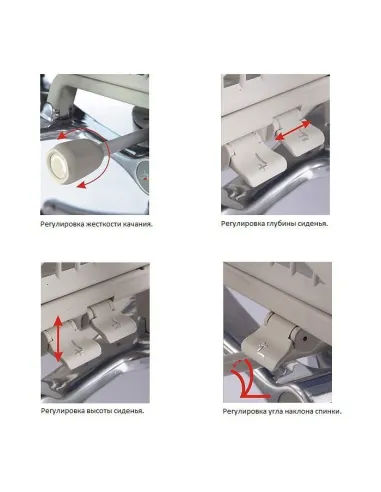 Регулировка жесткости качания.

Регулировка глубины сиденья.

Регулировка высоты сиденья.

Регулировка угла наклона спинки.