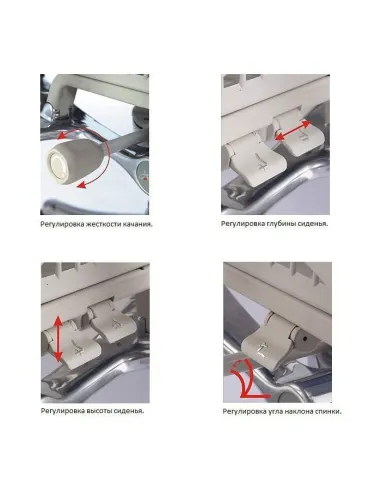 Регулировка жесткости качания.

Регулировка глубины сиденья.

Регулировка высоты сиденья.

Регулировка угла наклона спинки.