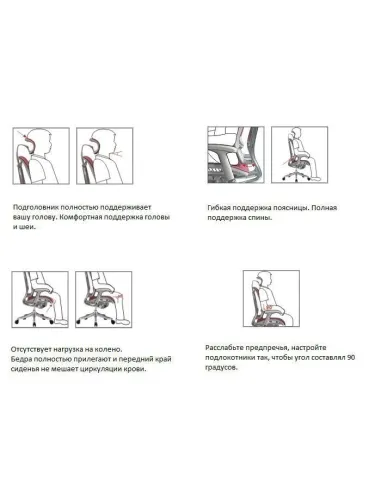 Подголовник полностью поддерживает вашу голову. Комфортная поддержка головы и шеи.

Гибкая поддержка поясницы. Полная поддержка спины.

Отсутствует нагрузка на колено.
Бедра полностью прилегают и передний край сиденья не мешает циркуляции крови.

Расслабьте предпречья, настройте подлокотники так, чтобы угол составлял 90 градусов.