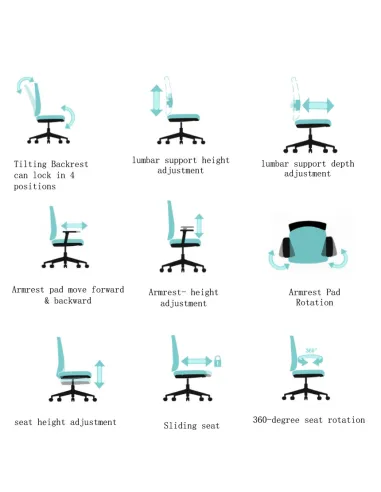 Tilting Backrest can lock in 4 positions

lumbar support height adjustment

lumbar support depth adjustment

Armrest pad move forward & backward

Armrest- height adjustment

Armrest Pad Rotation

seat height adjustment

Sliding seat

360°

360-degree seat rotation