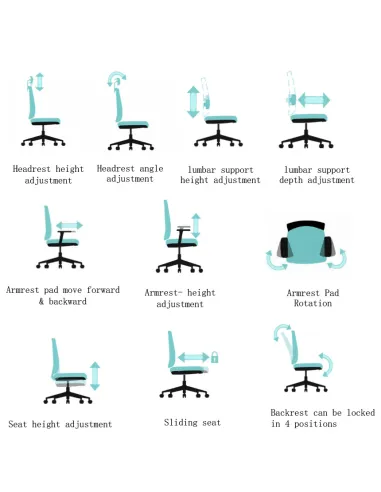 Headrest height adjustment

Headrest angle adjustment

lumbar support height adjustment

lumbar support depth adjustment

Armrest pad move forward & backward

Armrest- height adjustment

Armrest Pad Rotation

Seat height adjustment

Sliding seat

Backrest can be locked in 4 positions