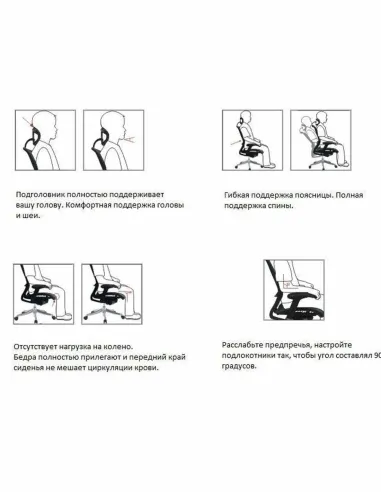 Подголовник полностью поддерживает вашу голову. Комфортная поддержка головы и шеи.

Гибкая поддержка поясницы. Полная поддержка спины.

Отсутствует нагрузка на колено. Бедра полностью прилегают и передний край сиденья не мешает циркуляции крови.

Расслабьте предпречья, настройте подлокотники так, чтобы угол составлял 90 градусов.