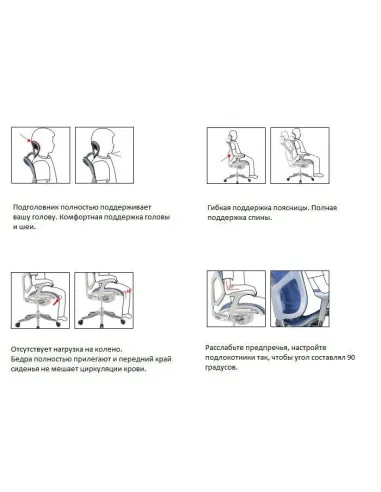 Подголовник полностью поддерживает вашу голову. Комфортная поддержка головы и шеи.

Гибкая поддержка поясницы. Полная поддержка спины.

Отсутствует нагрузка на колено.
Бедра полностью прилегают и передний край сиденья не мешает циркуляции крови.

Расслабьте предпречья, настройте подлокотники так, чтобы угол составлял 90 градусов.